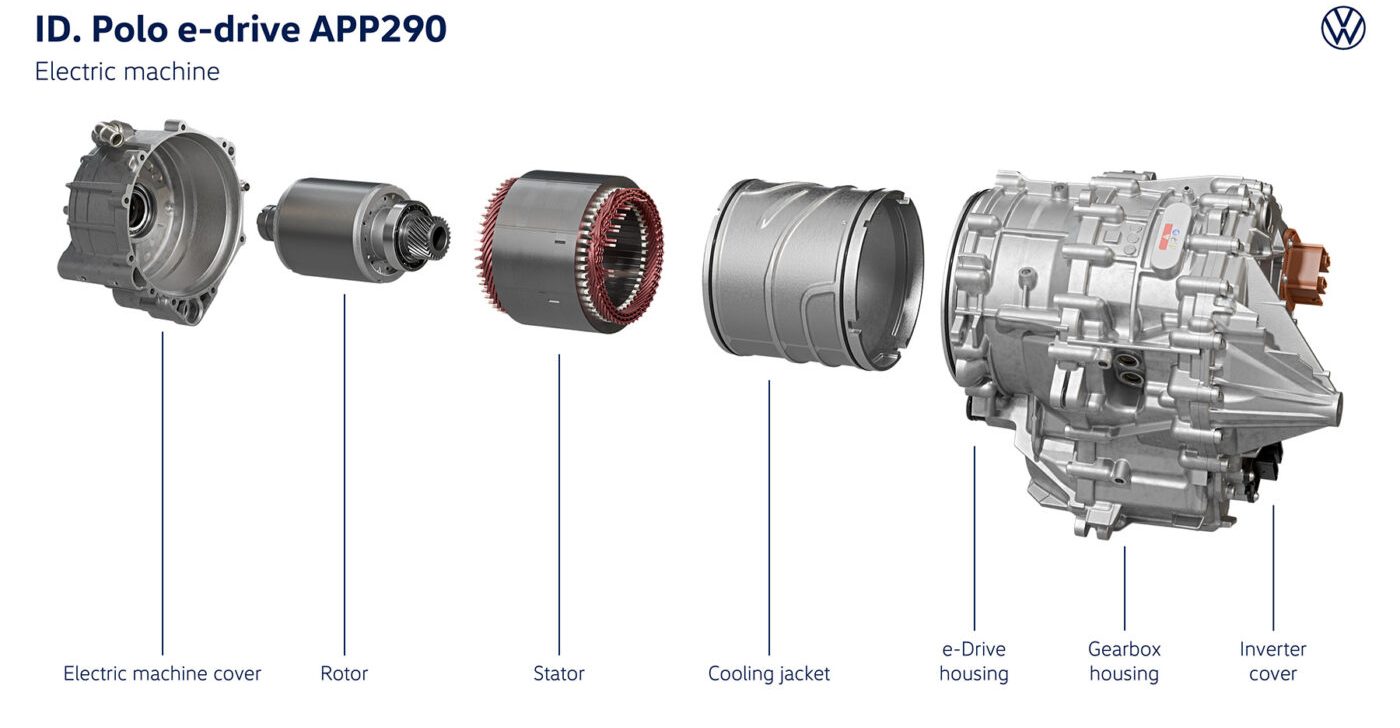 ID. Polo e-drive APP290
Electric machine

Electric machine cover

Rotor

Stator

Cooling jacket

e-Drive housing

Gearbox housing

Inverter cover